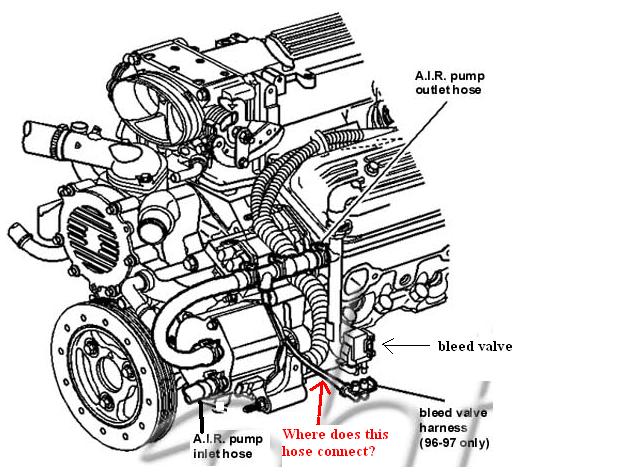 A.I.R. pump outlet hose

bleed valve

bleed valve harness (96-97 only)

A.I.R. pump inlet hose

Where does this hose connect?